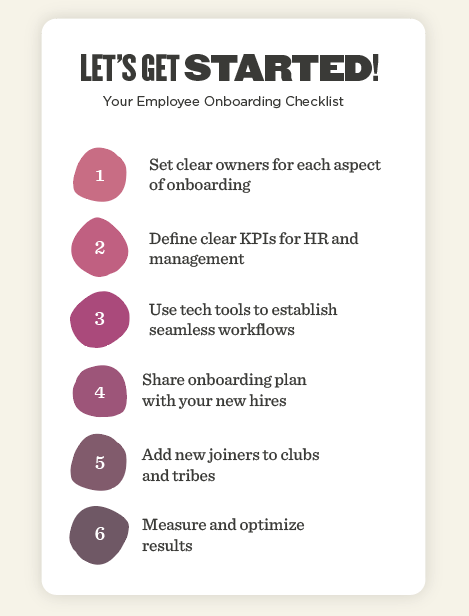 LET'S GET STARTED!
Your Employee Onboarding Checklist

1 Set clear owners for each aspect of onboarding

2 Define clear KPIs for HR and management

3 Use tech tools to establish seamless workflows

4 Share onboarding plan with your new hires

5 Add new joiners to clubs and tribes

6 Measure and optimize results