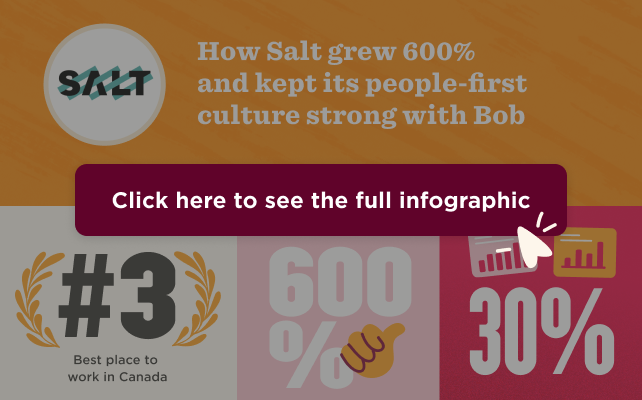 SALT

How Salt grew 600% and kept its people-first culture strong with Bob

Click here to see the full infographic

#3

Best place to work in Canada

600%

30%