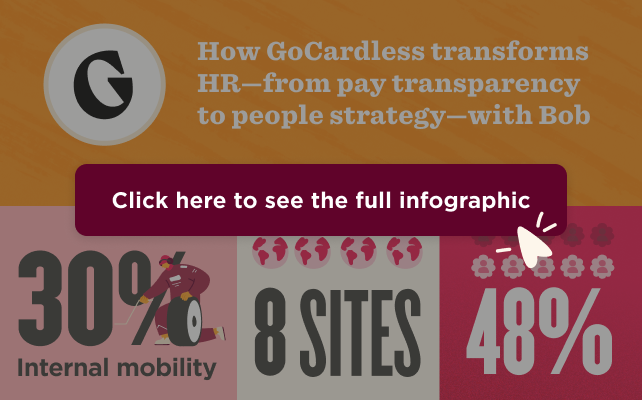 G

How GoCardless transforms HR—from pay transparency to people strategy—with Bob

Click here to see the full infographic

30%
Internal mobility

8 SITES

48%